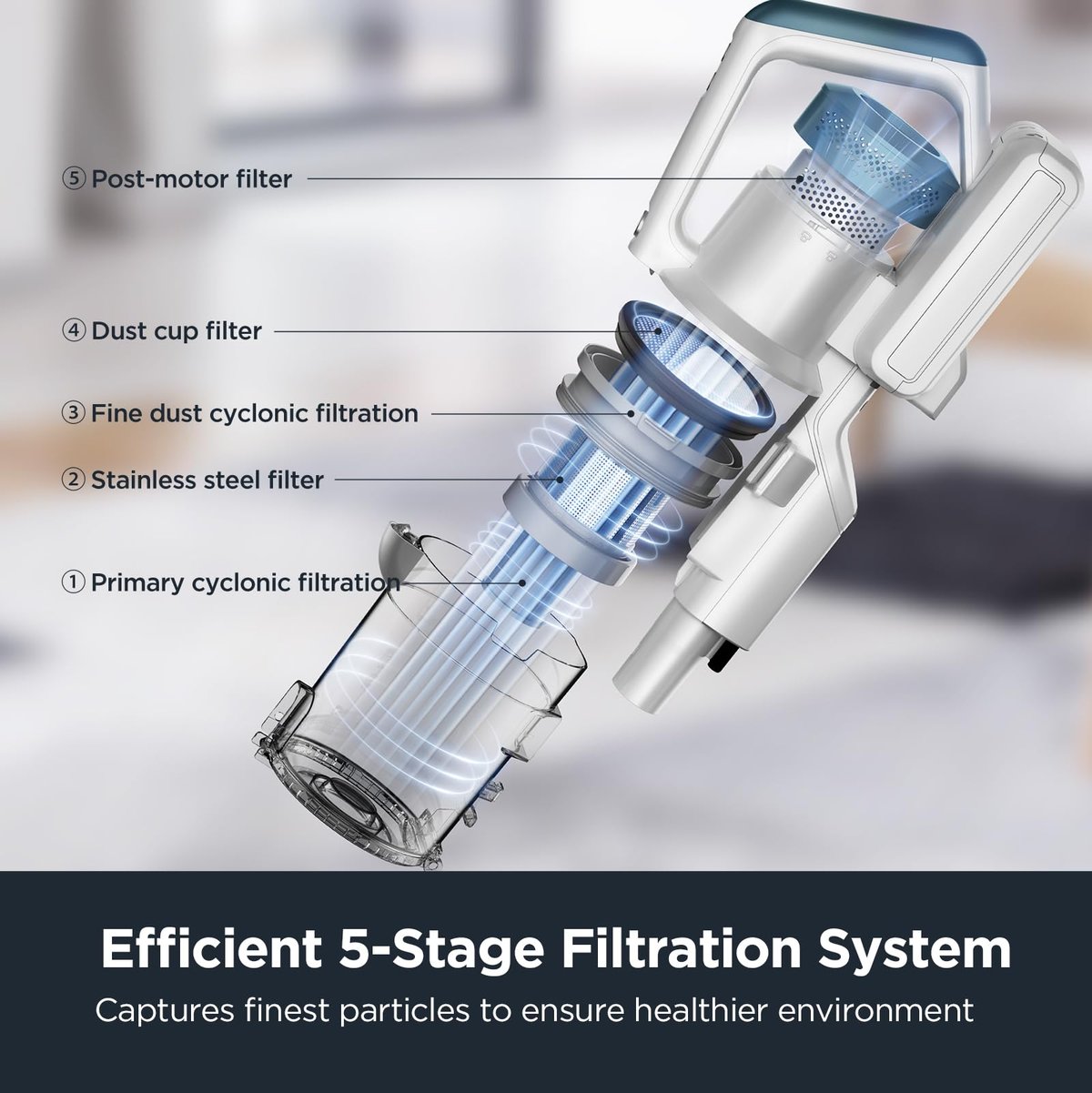 ⑤ Post-motor filter

④ Dust cup filter

③ Fine dust cyclonic filtration

② Stainless steel filter

① Primary cyclonic filtration

Efficient 5-Stage Filtration System

Captures finest particles to ensure healthier environment