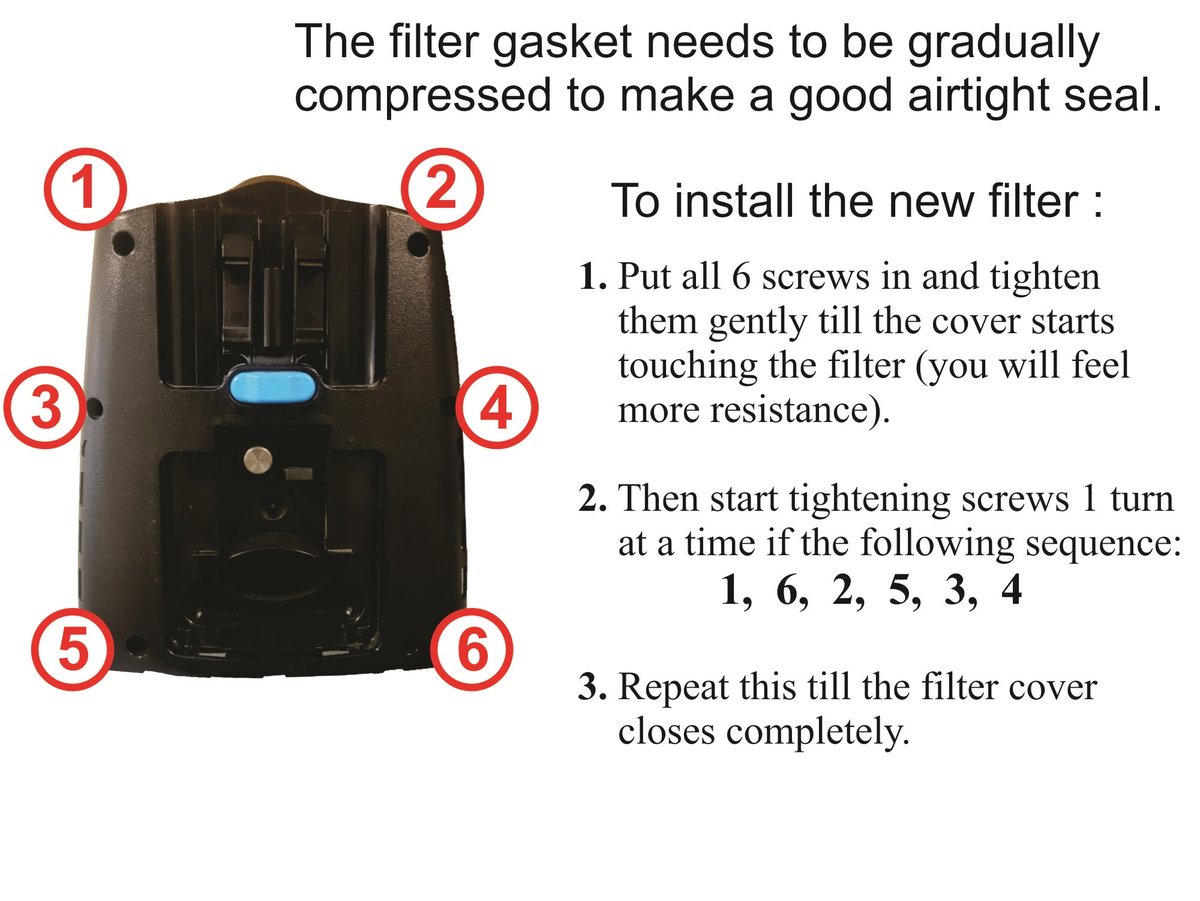 The filter gasket needs to be gradually compressed to make a good airtight seal.

1
2
3
4
5
6

To install the new filter :

1. Put all 6 screws in and tighten them gently till the cover starts touching the filter (you will feel more resistance).

2. Then start tightening screws 1 turn at a time if the following sequence:
1, 6, 2, 5, 3, 4

3. Repeat this till the filter cover closes completely.